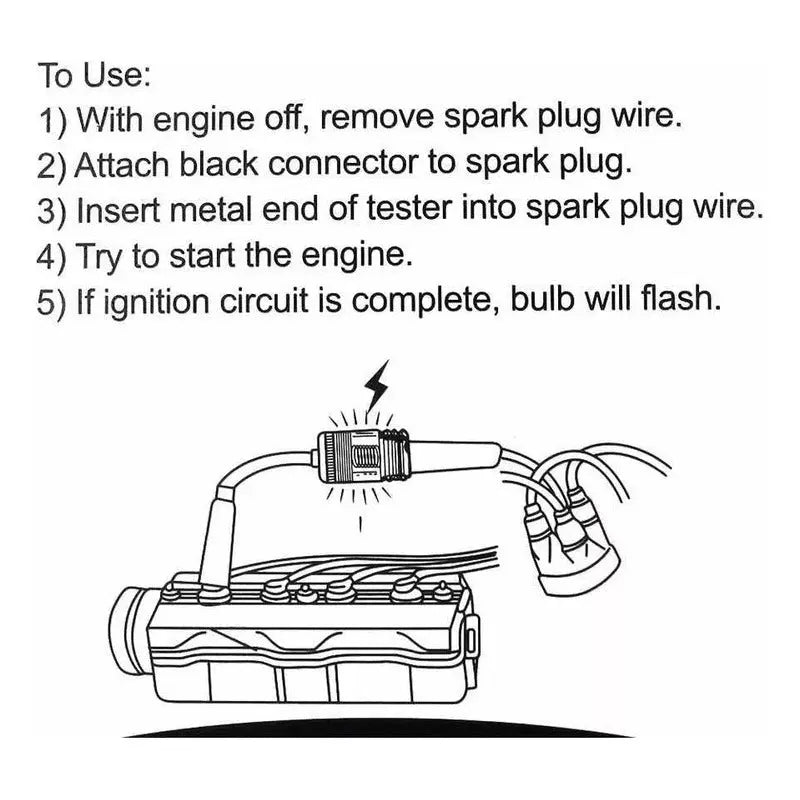 To Use:
1) With engine off, remove spark plug wire.
2) Attach black connector to spark plug.
3) Insert metal end of tester into spark plug wire.
4) Try to start the engine.
5) If ignition circuit is complete, bulb will flash.