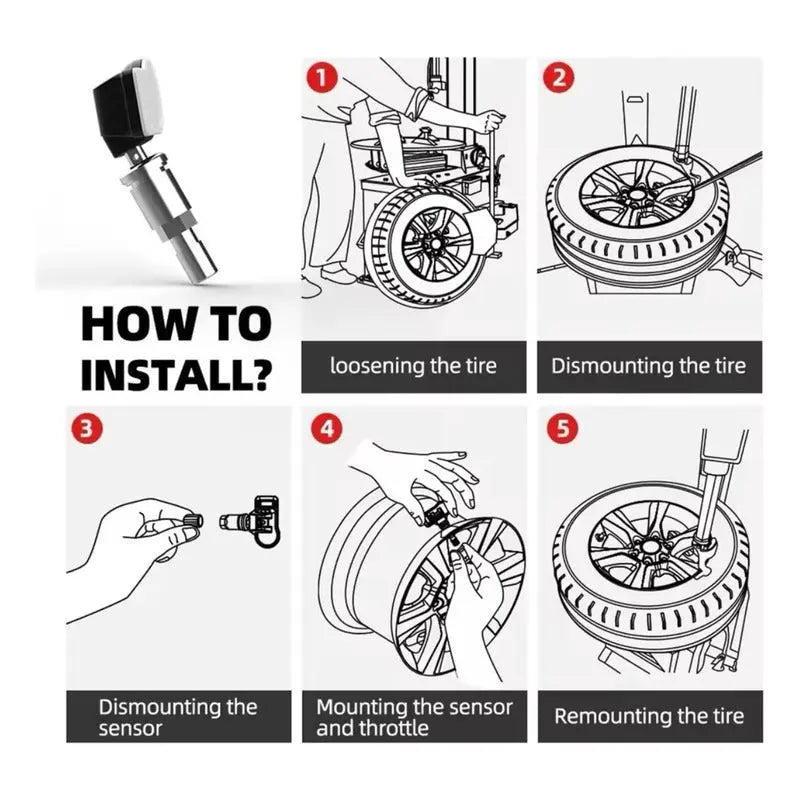 HOW TO INSTALL?

1
loosening the tire

2
Dismounting the tire

3
Dismounting the sensor

4
Mounting the sensor and throttle

5
Remounting the tire