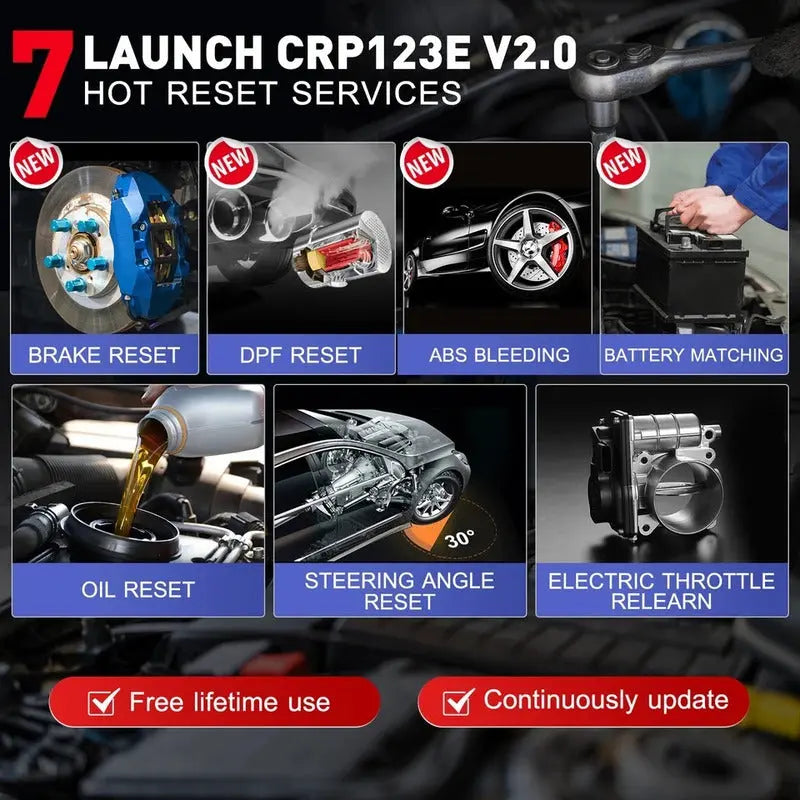 7 LAUNCH CRP123E V2.0
HOT RESET SERVICES

NEW
BRAKE RESET

NEW
DPF RESET

NEW
ABS BLEEDING

NEW
BATTERY MATCHING

OIL RESET

30°
STEERING ANGLE RESET

ELECTRIC THROTTLE RELEARN

Free lifetime use

Continuously update