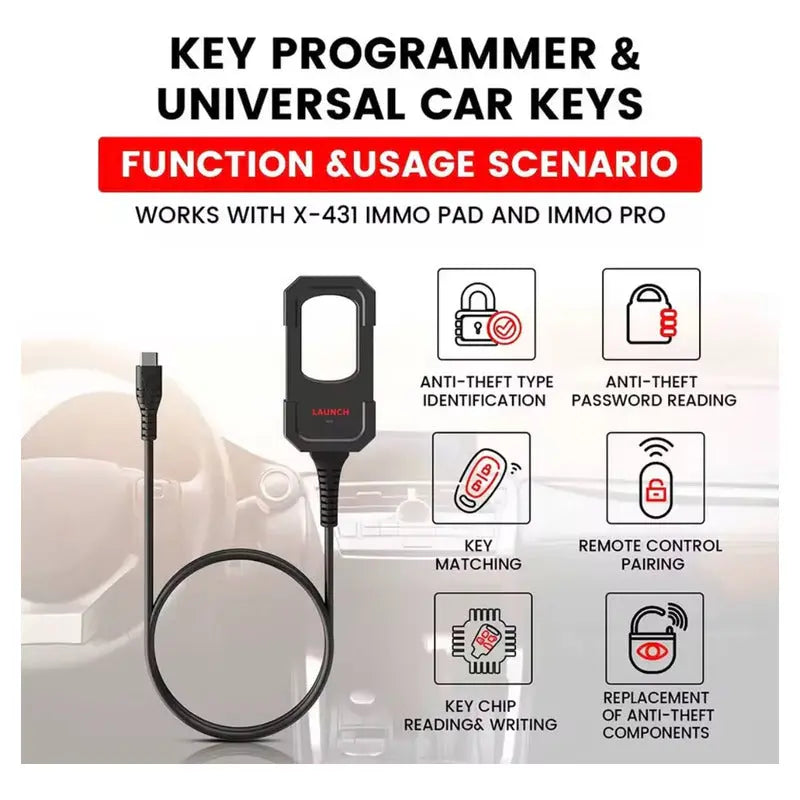 KEY PROGRAMMER & UNIVERSAL CAR KEYS

FUNCTION &USAGE SCENARIO

WORKS WITH X-431 IMMO PAD AND IMMO PRO

LAUNCH

ANTI-THEFT TYPE IDENTIFICATION

ANTI-THEFT PASSWORD READING

KEY MATCHING

REMOTE CONTROL PAIRING

KEY CHIP READING& WRITING

REPLACEMENT OF ANTI-THEFT COMPONENTS