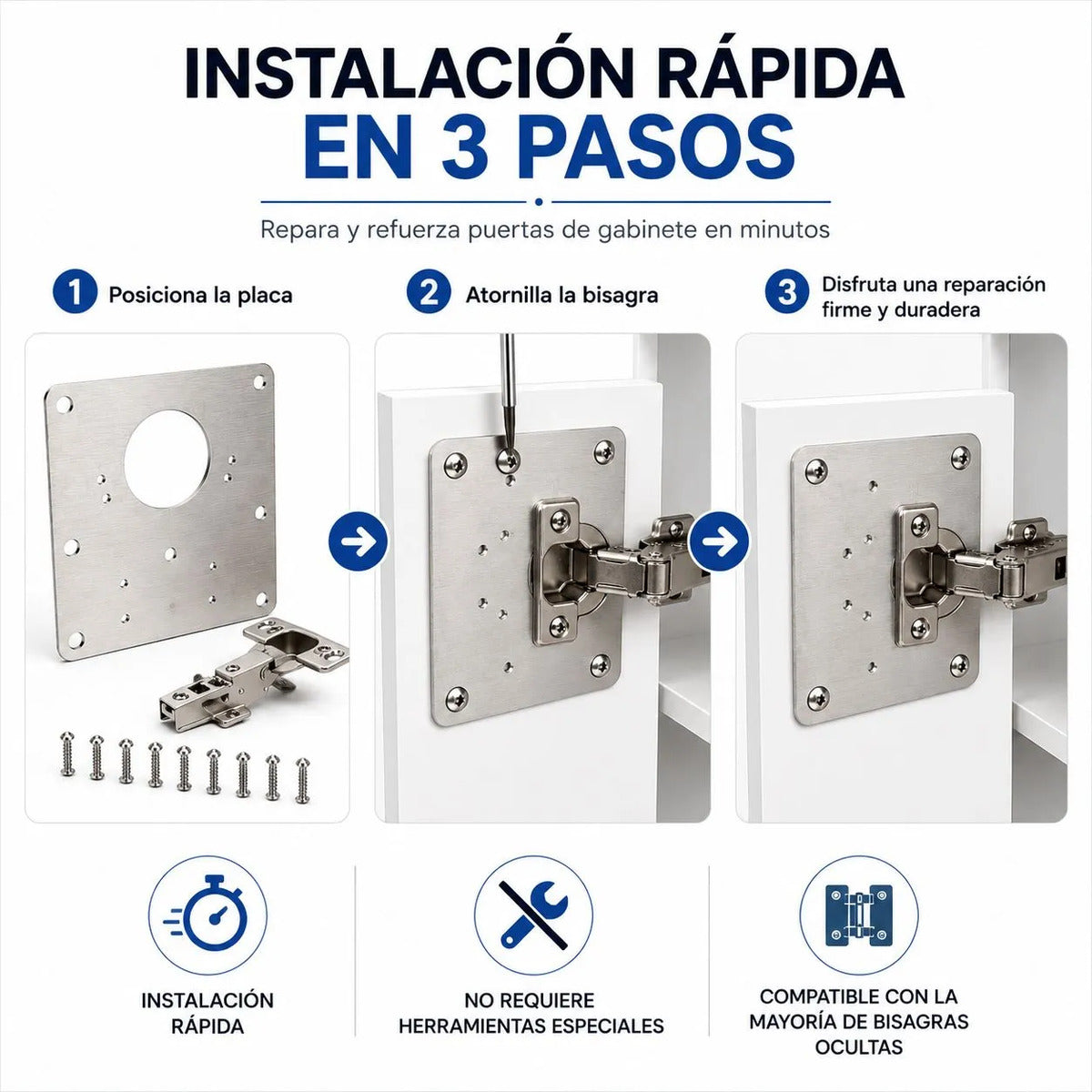 INSTALACIÓN RÁPIDA
EN 3 PASOS

Repara y refuerza puertas de gabinete en minutos

1 Posiciona la placa

2 Atornilla la bisagra

3 Disfruta una reparación firme y duradera

INSTALACIÓN RÁPIDA

NO REQUIERE HERRAMIENTAS ESPECIALES

COMPATIBLE CON LA MAYORÍA DE BISAGRAS OCULTAS